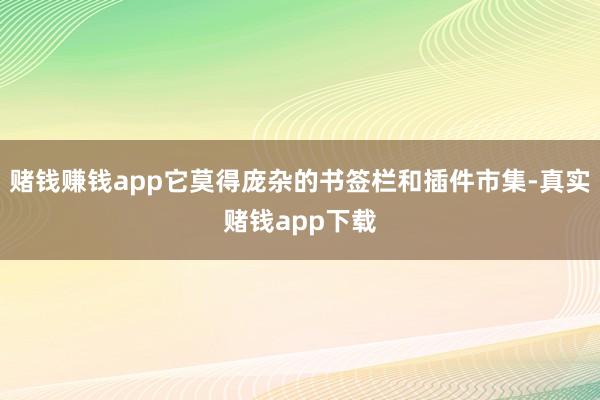 赌钱赚钱app它莫得庞杂的书签栏和插件市集-真实赌钱app下载